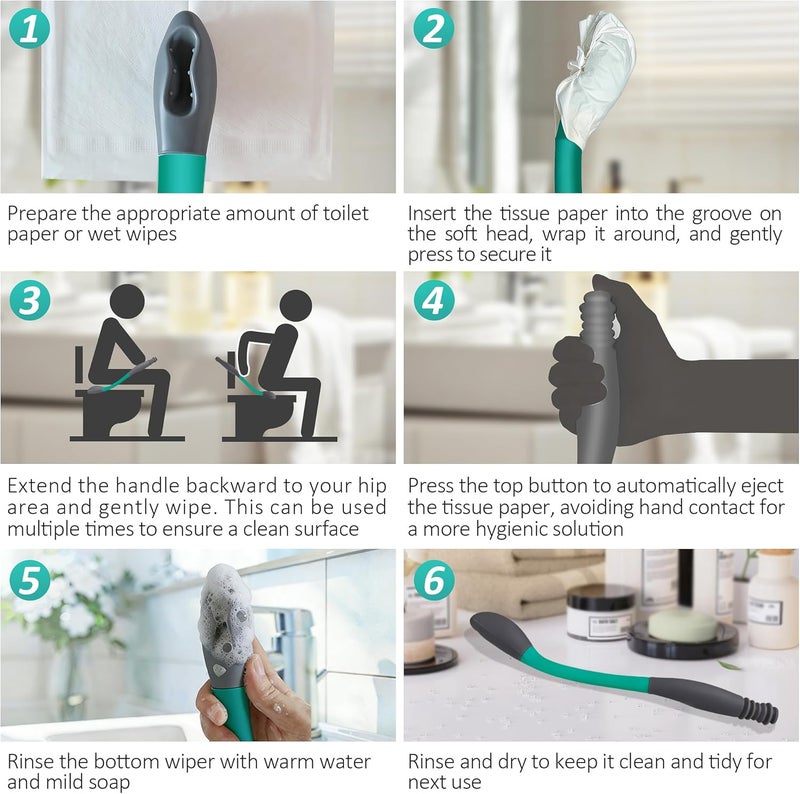 1

Prepare the appropriate amount of toilet paper or wet wipes

2

Insert the tissue paper into the groove on the soft head, wrap it around, and gently press to secure it

3

Extend the handle backward to your hip area and gently wipe. This can be used multiple times to ensure a clean surface

4

Press the top button to automatically eject the tissue paper, avoiding hand contact for a more hygienic solution

5

Rinse the bottom wiper with warm water and mild soap

6

Rinse and dry to keep it clean and tidy for next use